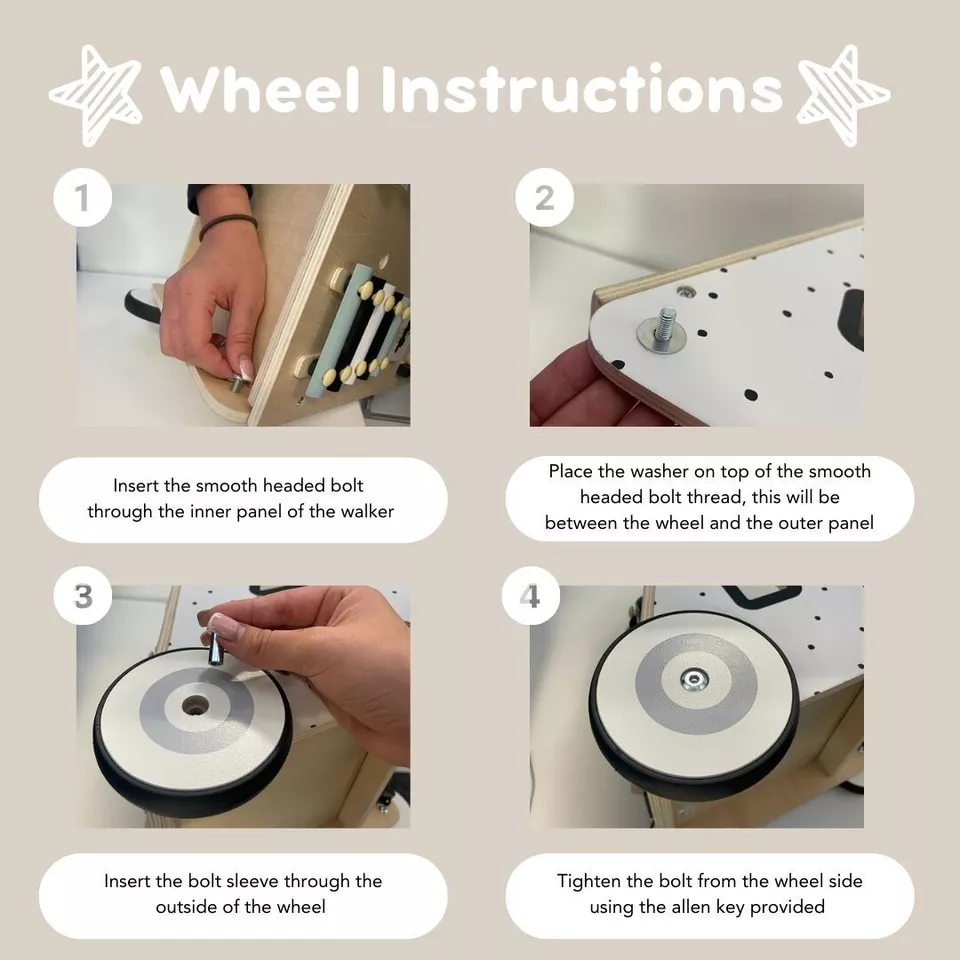 Wheel Instructions

1

Insert the smooth headed bolt through the inner panel of the walker

2

Place the washer on top of the smooth headed bolt thread, this will be between the wheel and the outer panel

3

Insert the bolt sleeve through the outside of the wheel

4

Tighten the bolt from the wheel side using the allen key provided